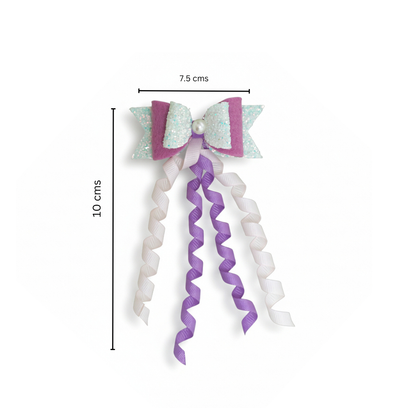 7.5 cms

10 cms